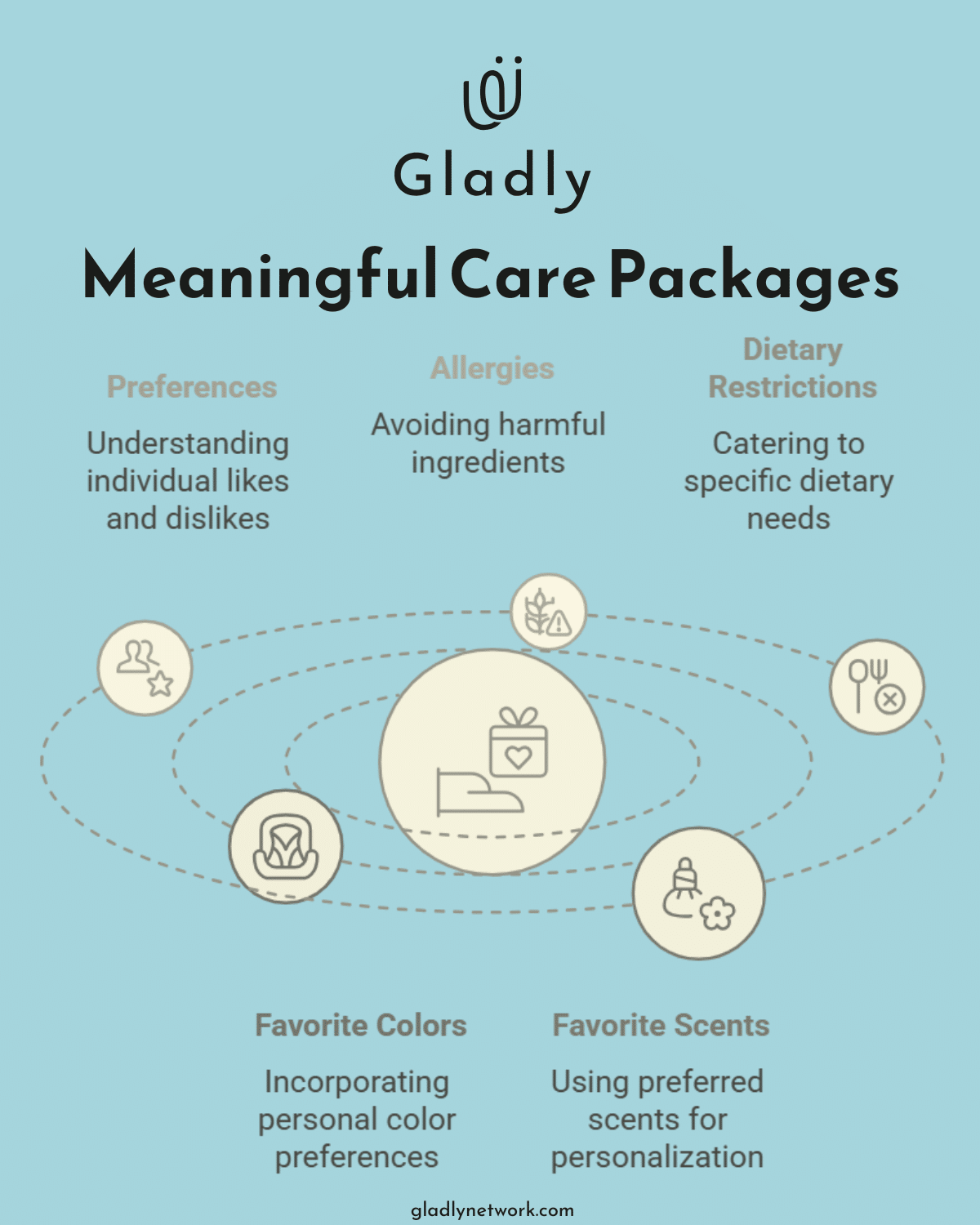 Gladly

Meaningful Care Packages

Preferences

Understanding individual likes and dislikes

Allergies

Avoiding harmful ingredients

Dietary Restrictions

Catering to specific dietary needs

Favorite Colors

Incorporating personal color preferences

Favorite Scents

Using preferred scents for personalization

gladlynetwork.com