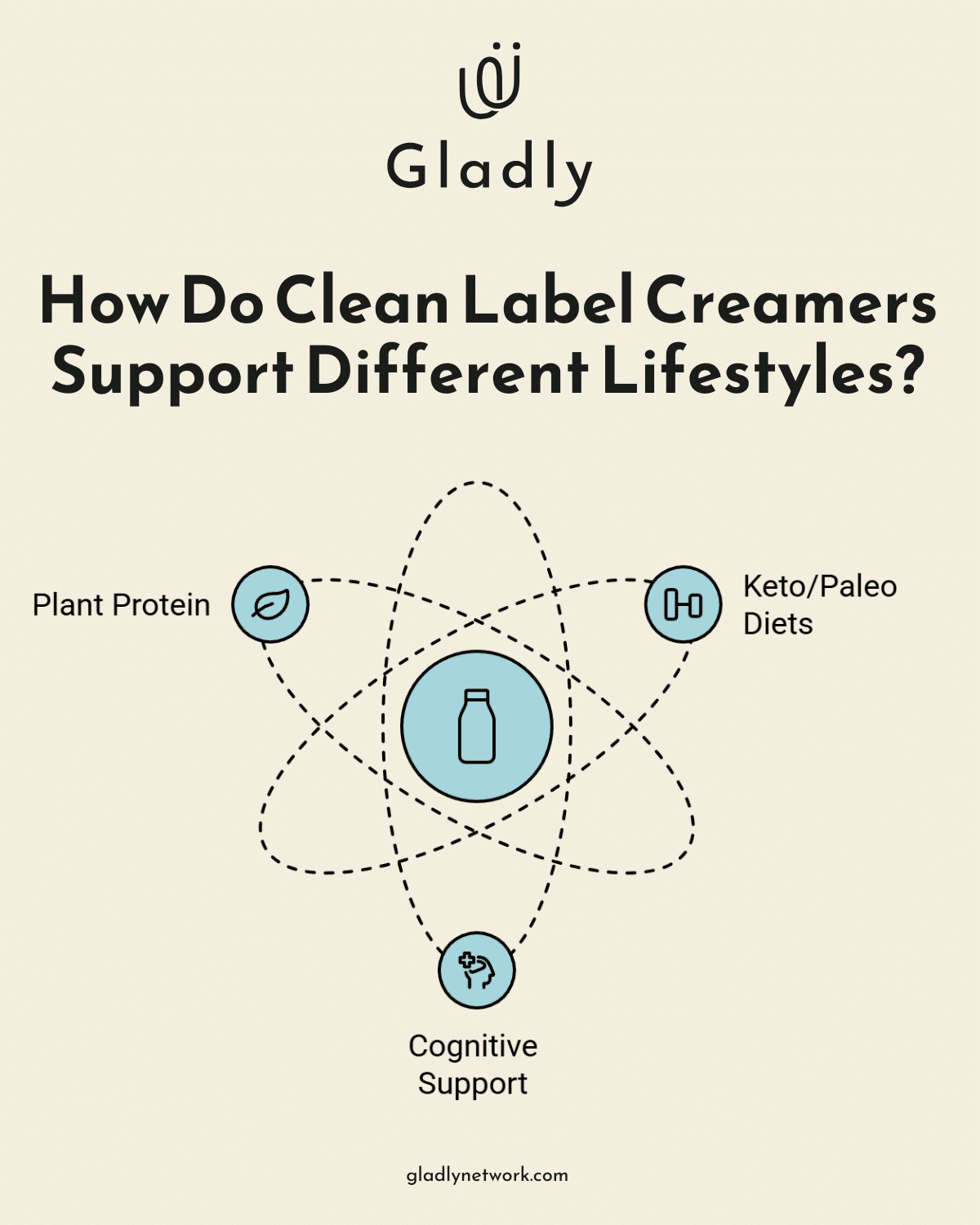 Gladly

How Do Clean Label Creamers Support Different Lifestyles?

Plant Protein

Keto/Paleo Diets

Cognitive Support

gladlynetwork.com