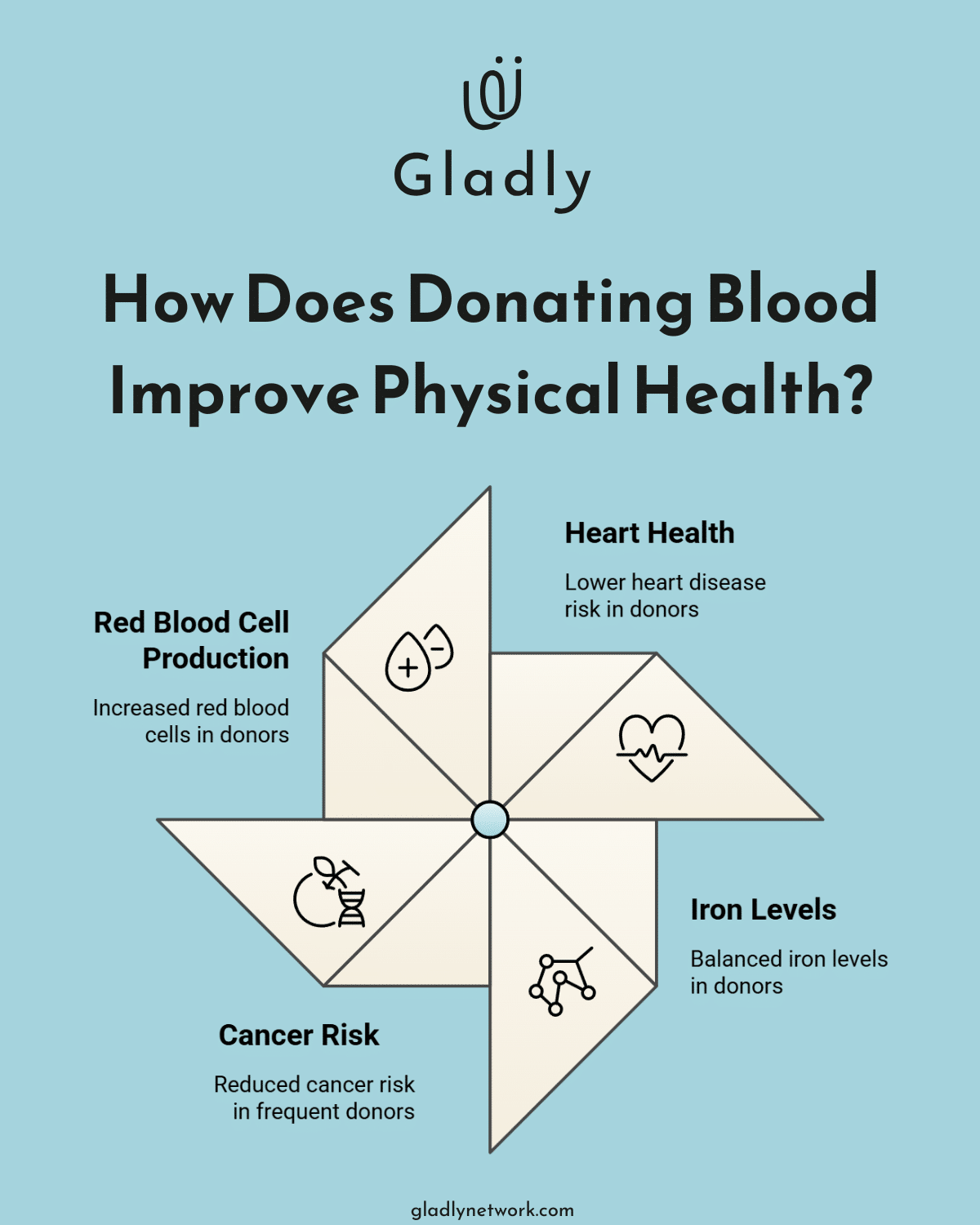 Gladly

How Does Donating Blood Improve Physical Health?

Heart Health

Lower heart disease risk in donors

Red Blood Cell Production

Increased red blood cells in donors

Iron Levels

Balanced iron levels in donors

Cancer Risk

Reduced cancer risk in frequent donors

gladlynetwork.com