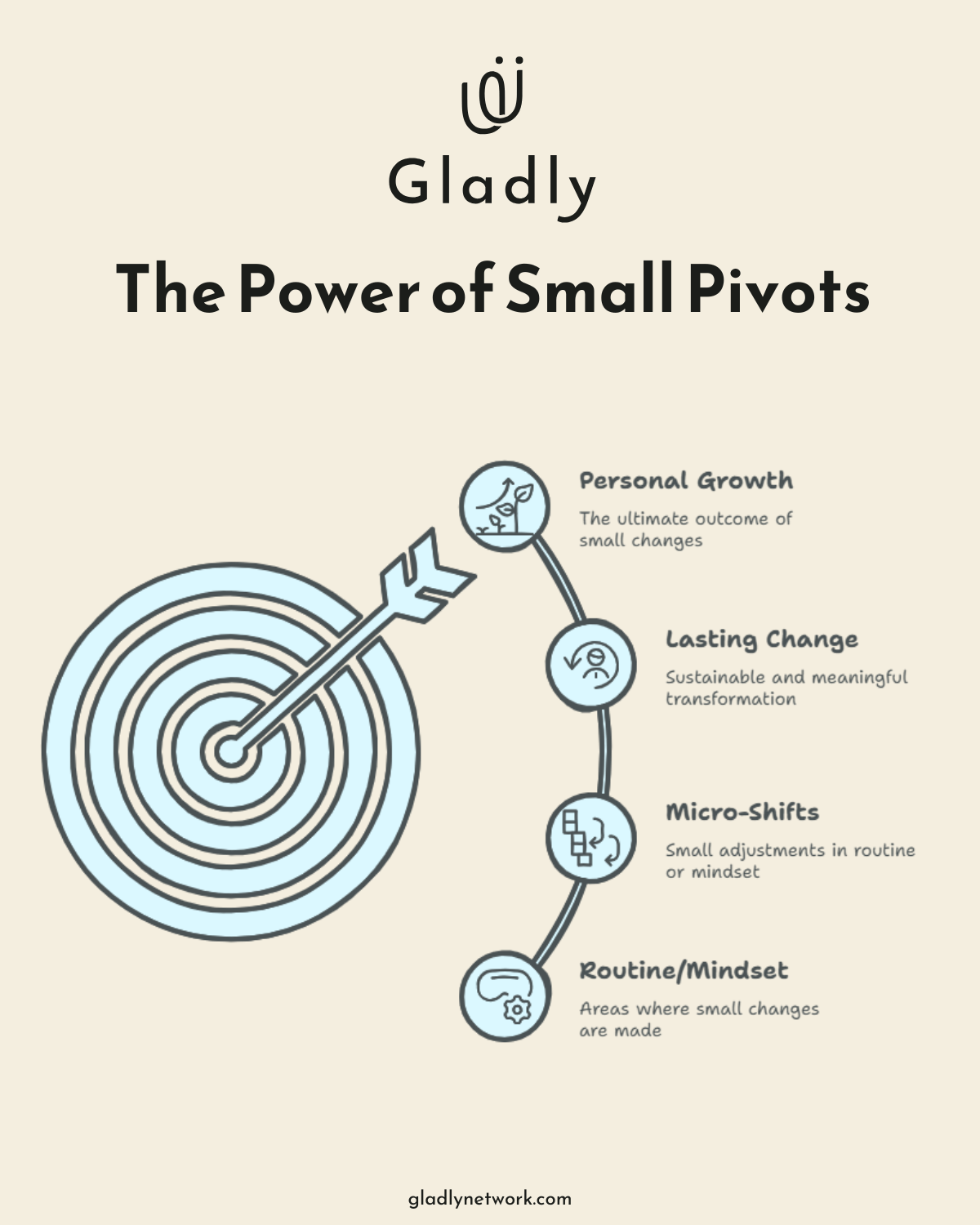 Gladly

The Power of Small Pivots

Personal Growth

The ultimate outcome of small changes

Lasting Change

Sustainable and meaningful transformation

Micro-Shifts

Small adjustments in routine or mindset

Routine/Mindset

Areas where small changes are made

gladlynetwork.com