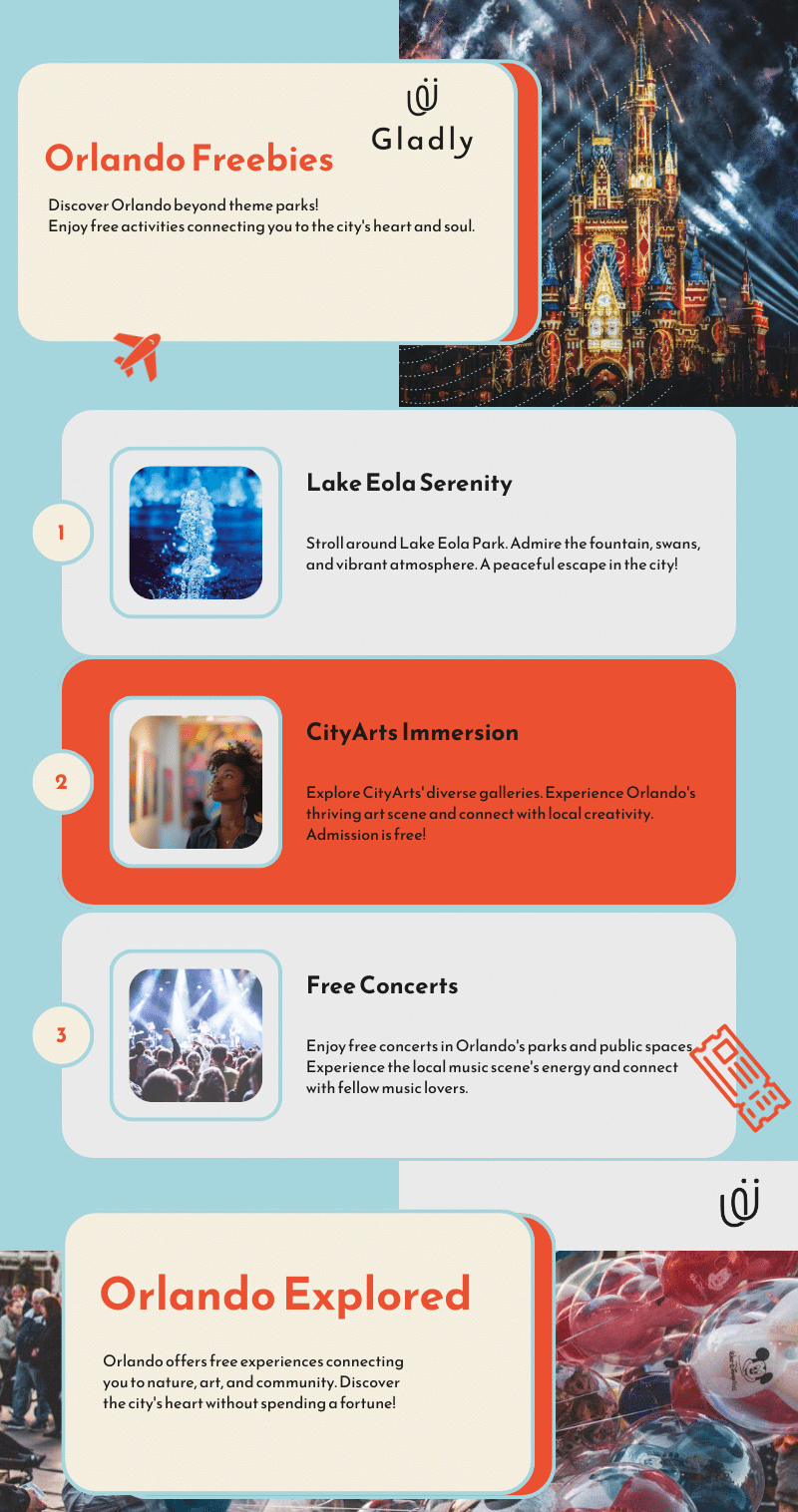 Gladly

Orlando Freebies

Discover Orlando beyond theme parks!
Enjoy free activities connecting you to the city's heart and soul.

1

Lake Eola Serenity

Stroll around Lake Eola Park. Admire the fountain, swans, and vibrant atmosphere. A peaceful escape in the city!

2

CityArts Immersion

Explore CityArts' diverse galleries. Experience Orlando's thriving art scene and connect with local creativity. Admission is free!

3

Free Concerts

Enjoy free concerts in Orlando's parks and public spaces. Experience the local music scene's energy and connect with fellow music lovers.

Orlando Explored

Orlando offers free experiences connecting you to nature, art, and community. Discover the city's heart without spending a fortune!