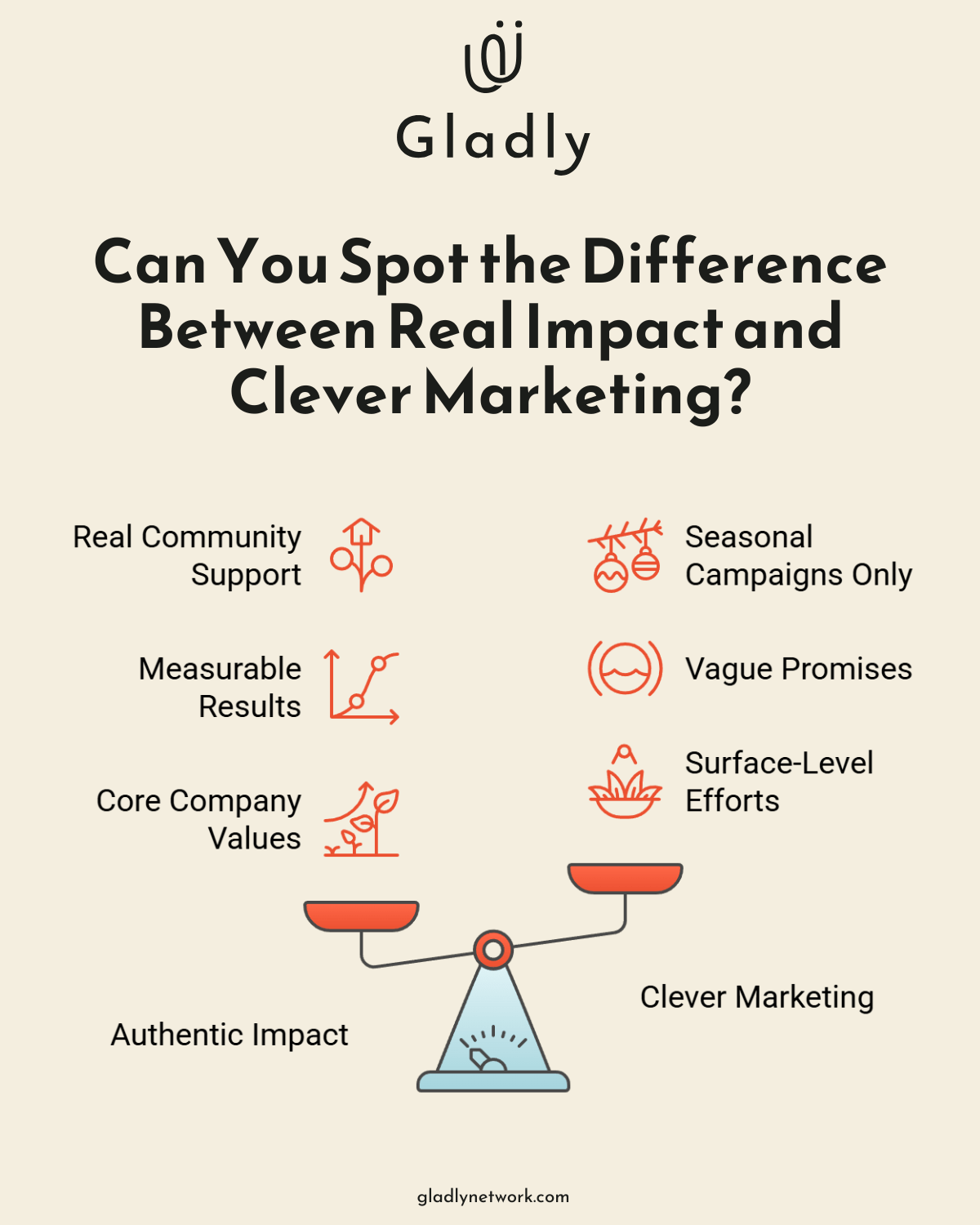 Gladly

Can You Spot the Difference Between Real Impact and Clever Marketing?

Real Community Support

Measurable Results

Core Company Values

Seasonal Campaigns Only

Vague Promises

Surface-Level Efforts

Authentic Impact

Clever Marketing

gladlynetwork.com