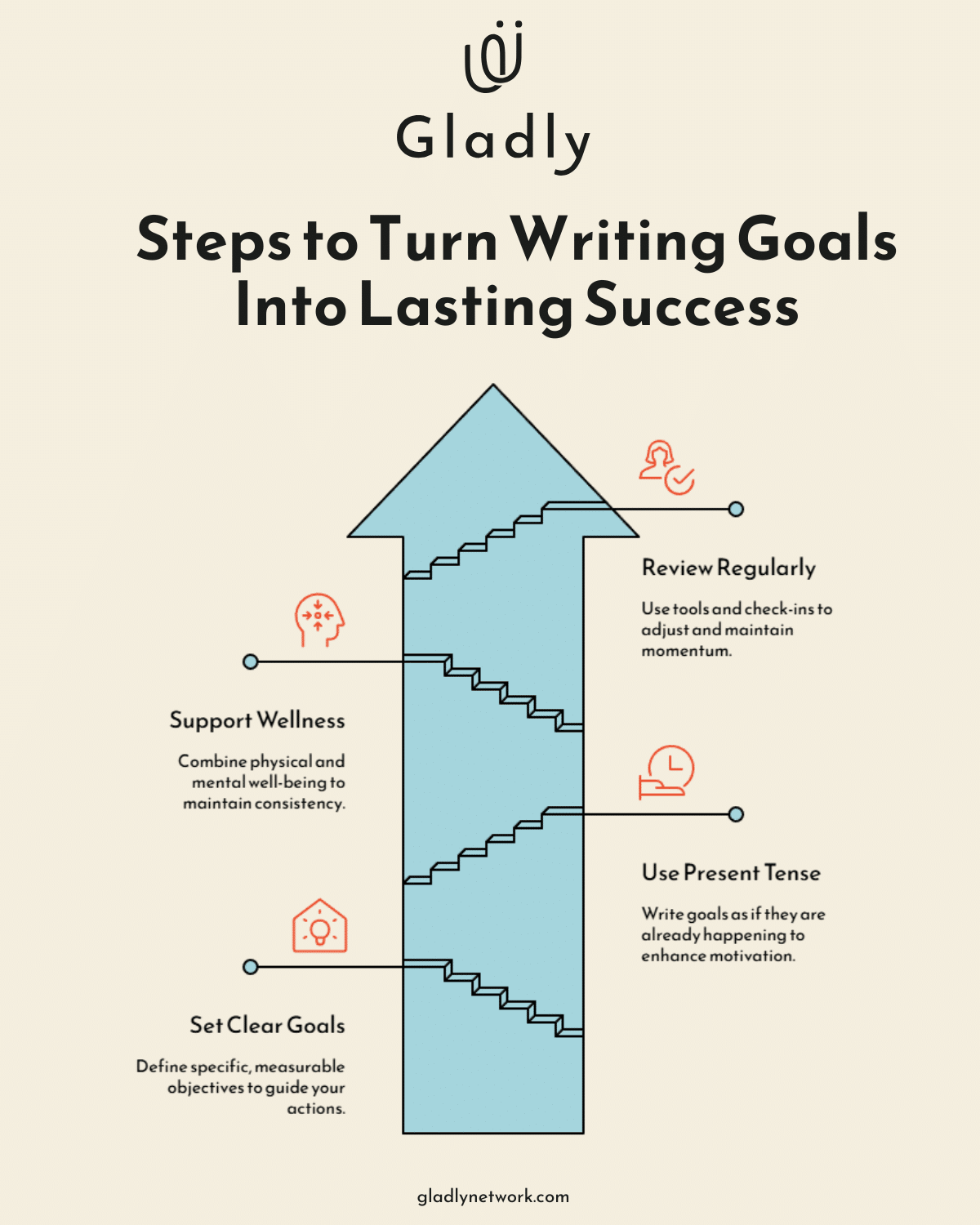 Gladly

Steps to Turn Writing Goals Into Lasting Success

Review Regularly

Use tools and check-ins to adjust and maintain momentum.

Support Wellness

Combine physical and mental well-being to maintain consistency.

Use Present Tense

Write goals as if they are already happening to enhance motivation.

Set Clear Goals

Define specific, measurable objectives to guide your actions.

gladlynetwork.com